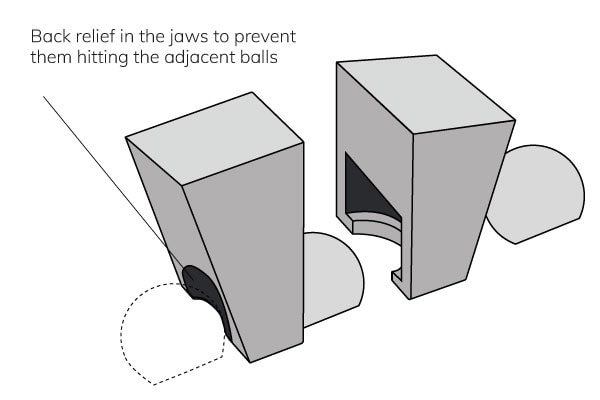 Back relief in the jaws to prevent them hitting the adjacent balls