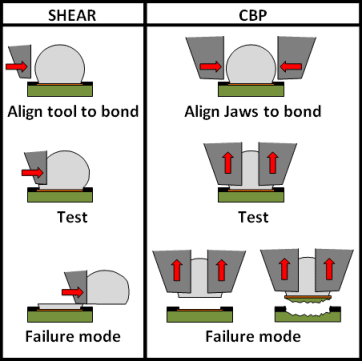 SHEAR

Align tool to bond

Test

Failure mode

CBP

Align Jaws to bond

Test

Failure mode