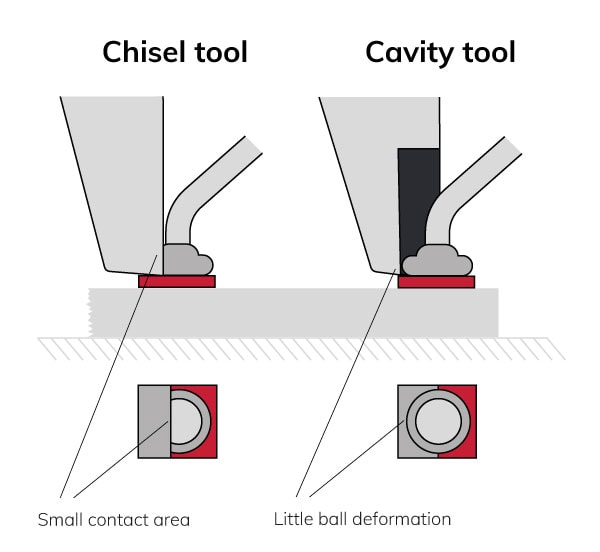 Chisel tool

Cavity tool

Small contact area

Little ball deformation