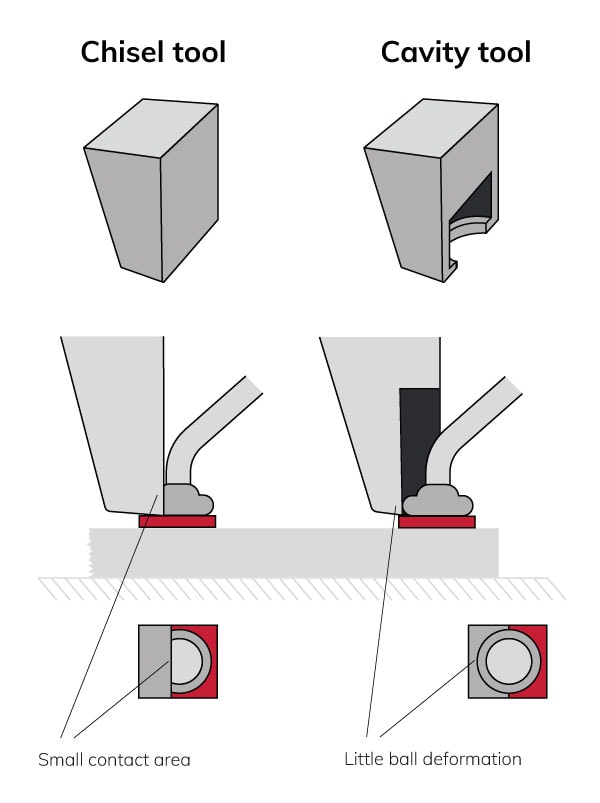 Chisel tool

Cavity tool

Small contact area

Little ball deformation