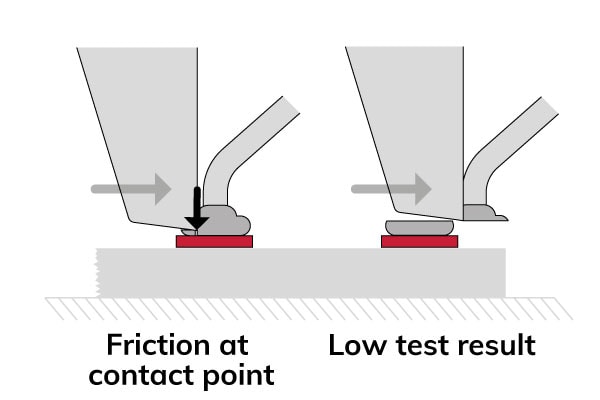 Friction at contact point

Low test result