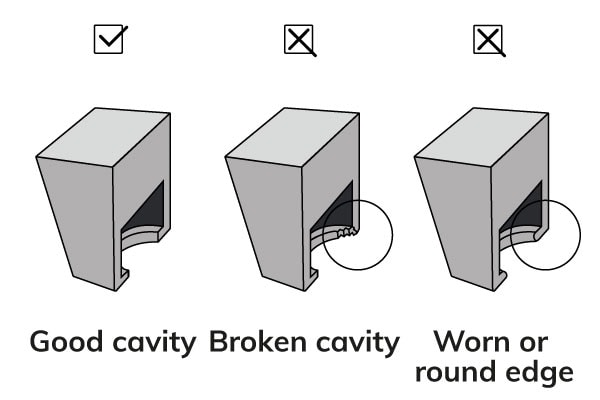 Good cavity

Broken cavity

Worn or round edge