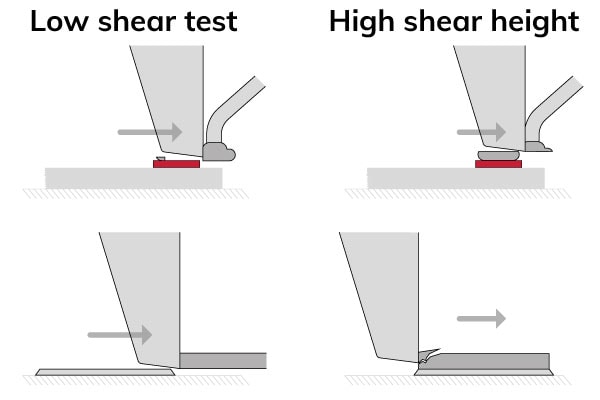 Low shear test

High shear height