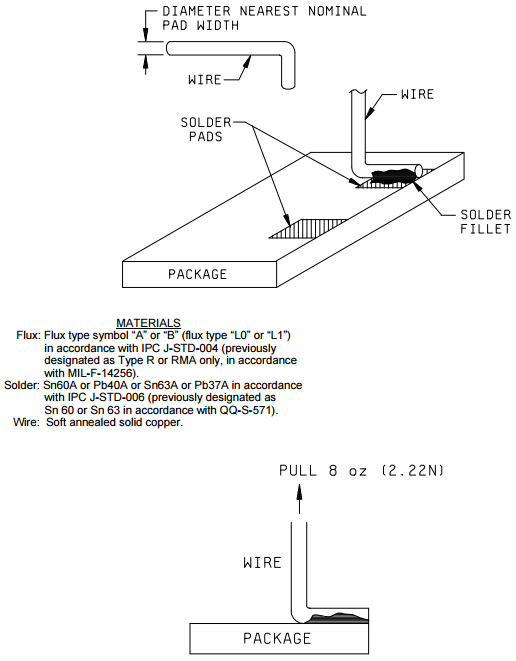 DIAMETER NEAREST NOMINAL PAD WIDTH

WIRE

WIRE

SOLDER PADS

SOLDER FILLET

PACKAGE

MATERIALS
Flux: Flux type symbol "A" or "B" (flux type "L0" or "L1") in accordance with IPC J-STD-004 (previously designated as Type R or RMA only, in accordance with MIL-F-14256).
Solder: Sn60A or Pb40A or Sn63A or Pb37A in accordance with IPC J-STD-006 (previously designated as Sn 60 or Sn 63 in accordance with QQ-S-571).
Wire: Soft annealed solid copper.

PULL 8 oz (2.22N)

WIRE

PACKAGE