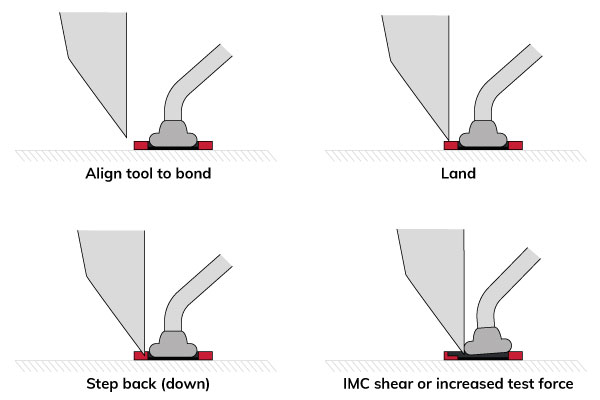 Align tool to bond

Land

Step back (down)

IMC shear or increased test force