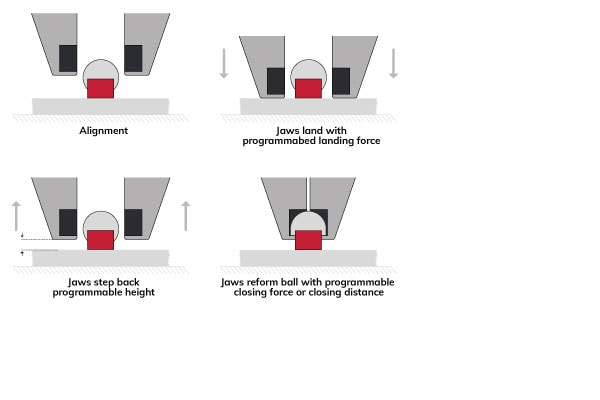 Alignment

Jaws land with programmabed landing force

Jaws step back programmable height

Jaws reform ball with programmable closing force or closing distance