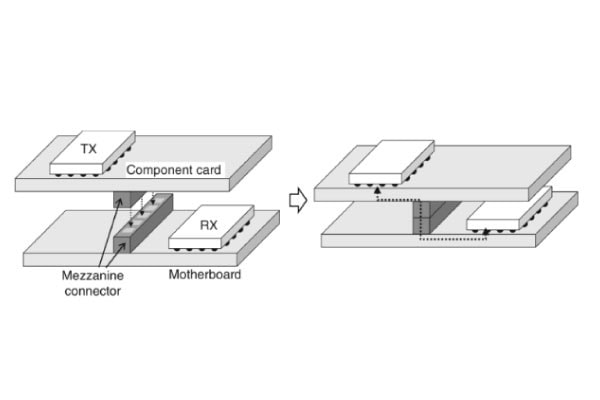 TX
Component card
RX
Mezzanine connector
Motherboard