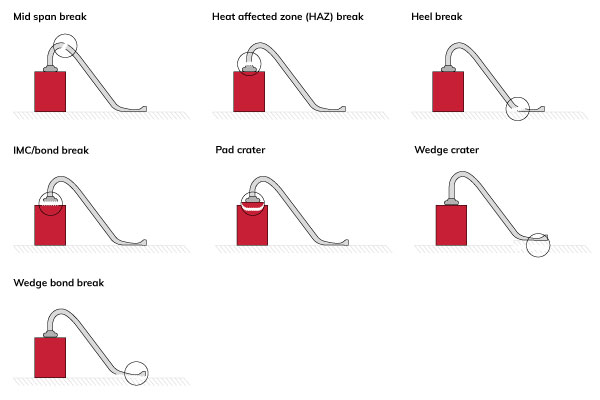 Mid span break

Heat affected zone (HAZ) break

Heel break

IMC/bond break

Pad crater

Wedge crater

Wedge bond break