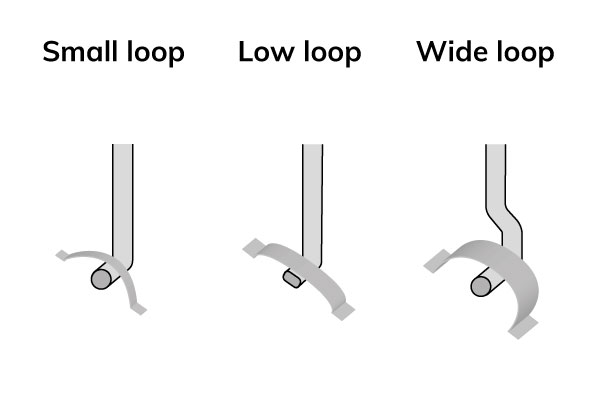 Small loop

Low loop

Wide loop